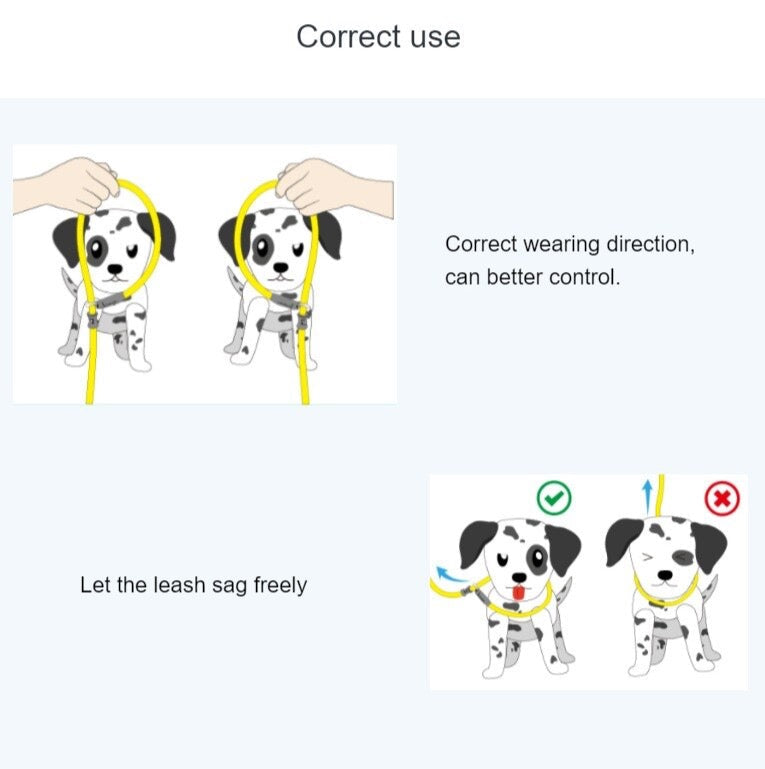 Correct use

Correct wearing direction, can better control.

Let the leash sag freely