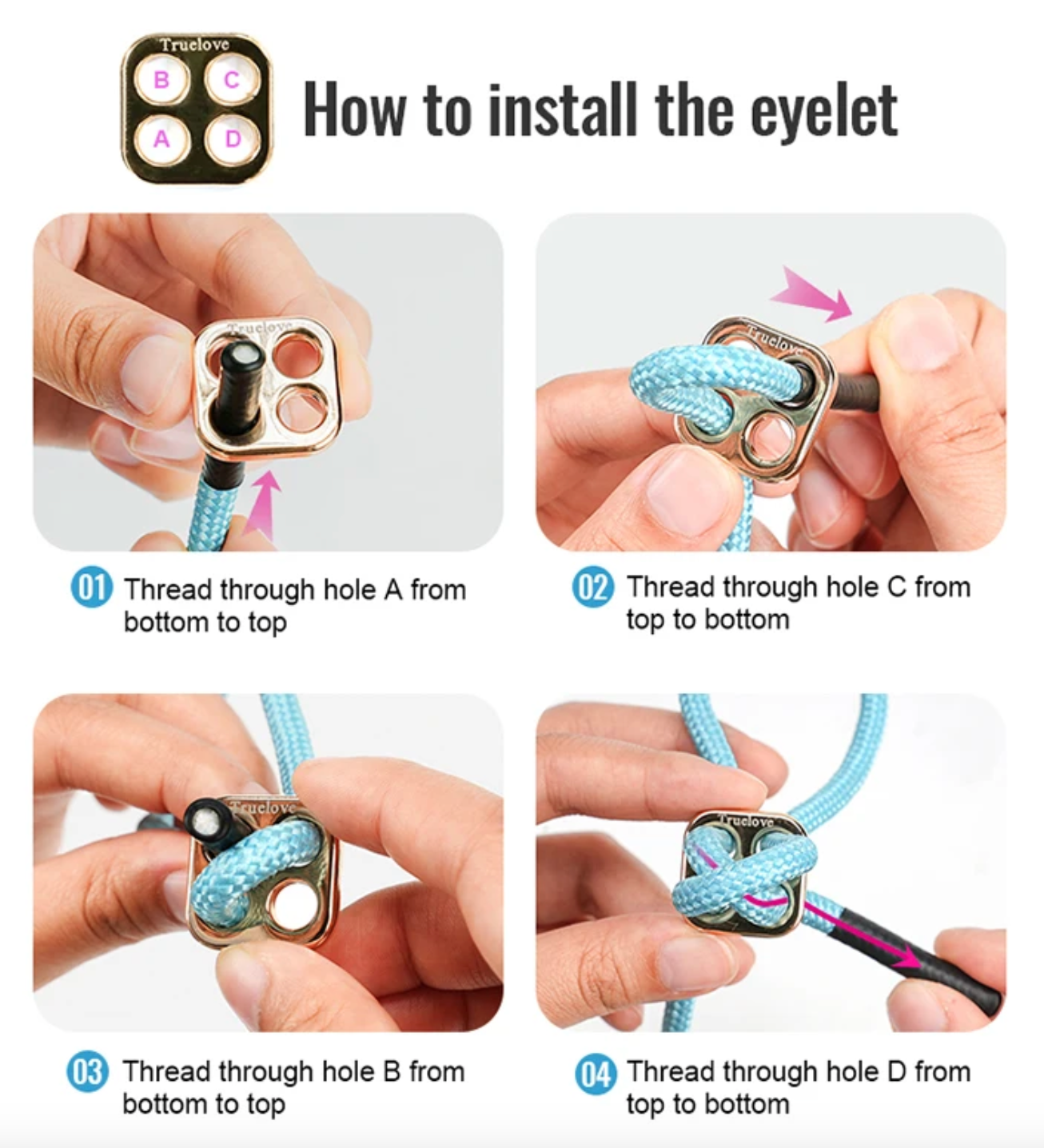 Truelove
B C
A D
How to install the eyelet

Truelove

Truelove

01 Thread through hole A from bottom to top

02 Thread through hole C from top to bottom

Truelove

Truelove

03 Thread through hole B from bottom to top

04 Thread through hole D from top to bottom